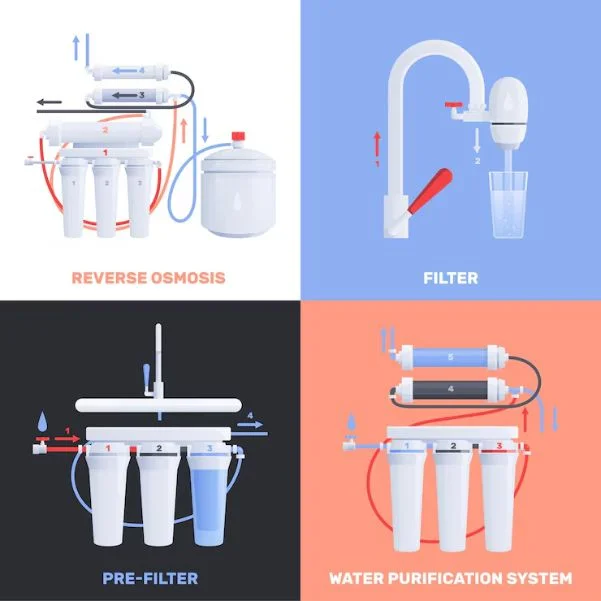 4
3
2
1
1 2 3
REVERSE OSMOSIS

1
2
FILTER

1
4
1 2 3
PRE-FILTER

5
4
1 2 3
WATER PURIFICATION SYSTEM